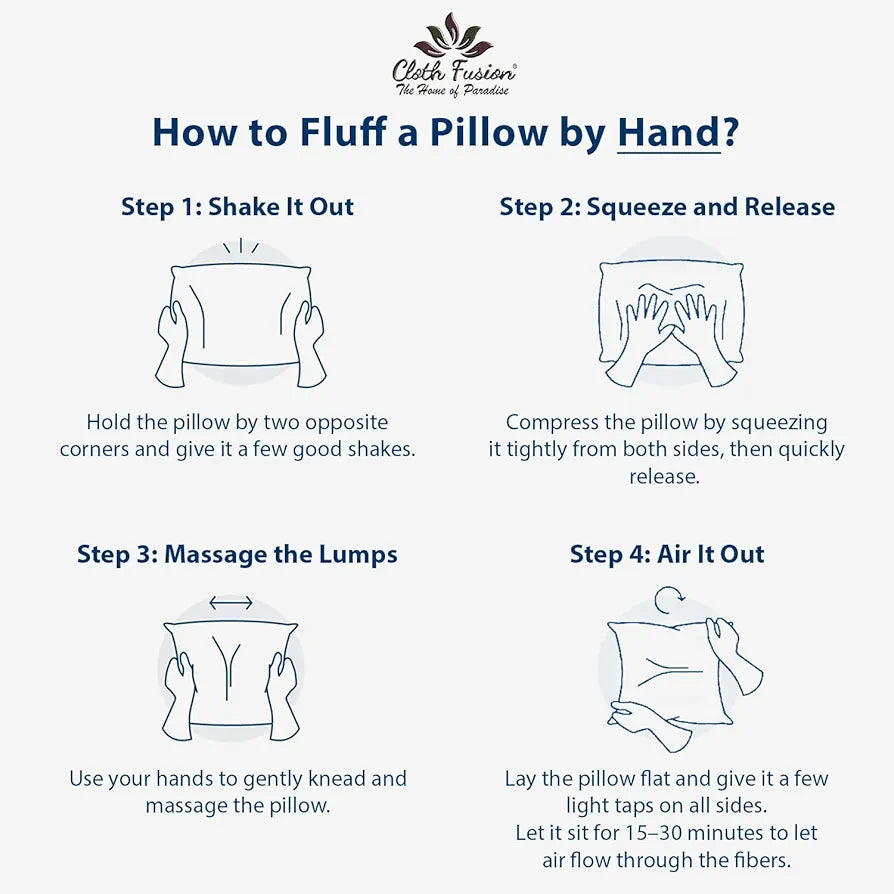 Cloth Fusion®
The Home of Paradise

How to Fluff a Pillow by Hand?

Step 1: Shake It Out

Hold the pillow by two opposite corners and give it a few good shakes.

Step 2: Squeeze and Release

Compress the pillow by squeezing it tightly from both sides, then quickly release.

Step 3: Massage the Lumps

Use your hands to gently knead and massage the pillow.

Step 4: Air It Out

Lay the pillow flat and give it a few light taps on all sides.
Let it sit for 15–30 minutes to let air flow through the fibers.